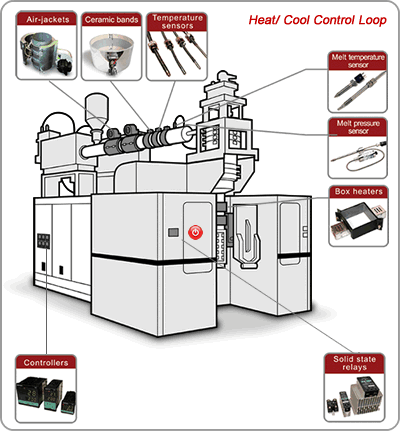 Air-jackets

Ceramic bands

Temperature sensors

Heat/ Cool Control Loop

Melt temperature sensor

Melt pressure sensor

Box heaters

Controllers

Solid state relays